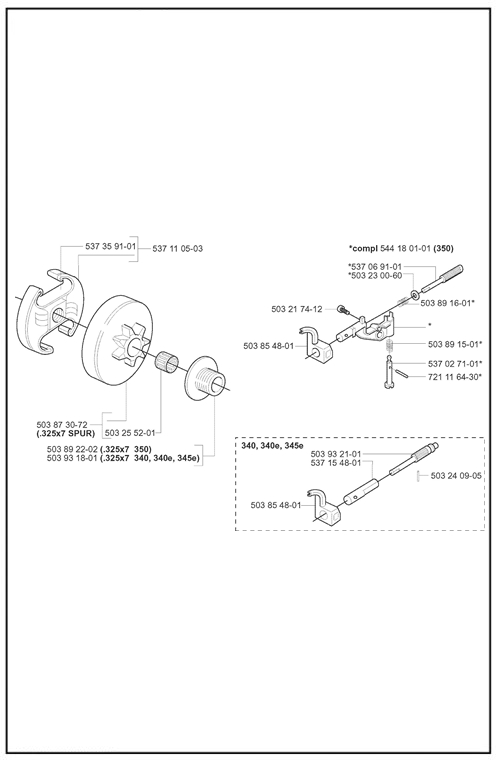 537 35 91-01
537 11 05-03

503 87 30-72
(.325x7 SPUR)
503 25 52-01
503 89 22-02 (.325x7 350)
503 93 18-01 (.325x7 340, 340e, 345e)

*compl 544 18 01-01 (350)
*537 06 91-01
*503 23 00-60
503 21 74-12
503 89 16-01*
*
503 85 48-01
503 89 15-01*
537 02 71-01*
721 11 64-30*

340, 340e, 345e
503 93 21-01
537 15 48-01
503 24 09-05
503 85 48-01