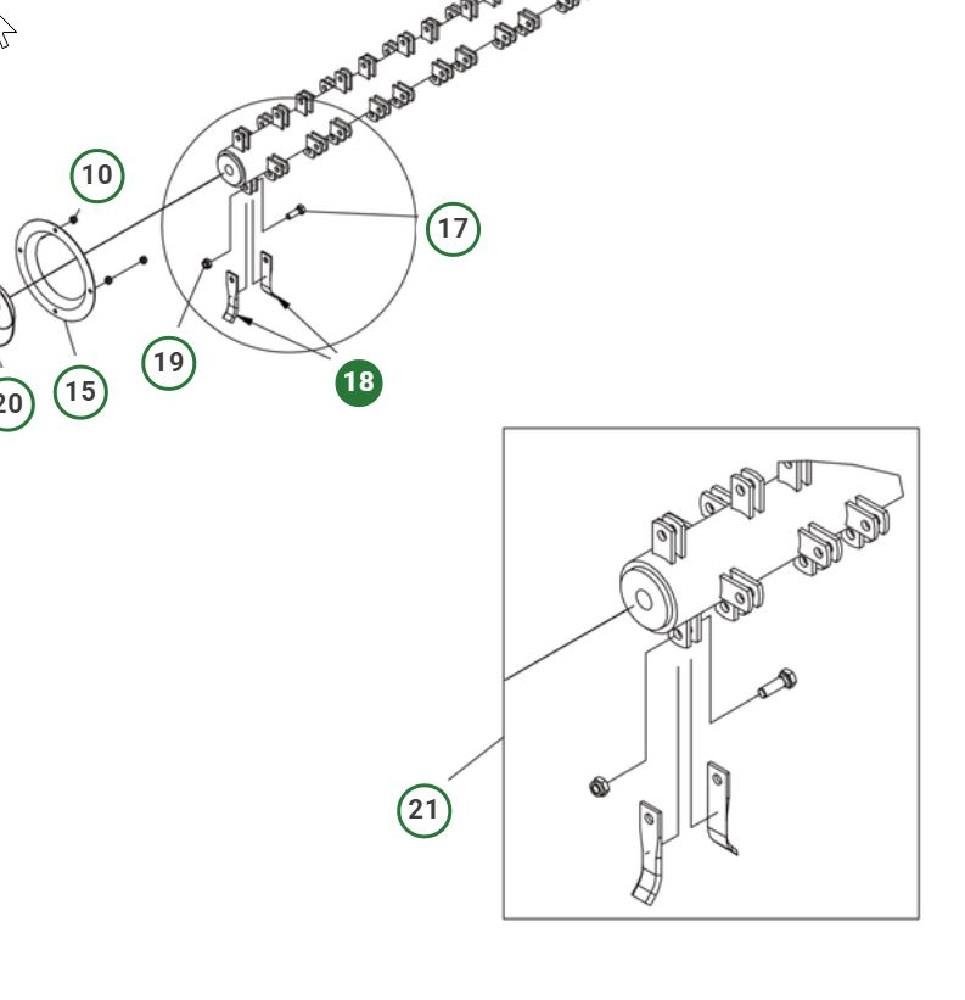 10
17
19
18
20
15
21