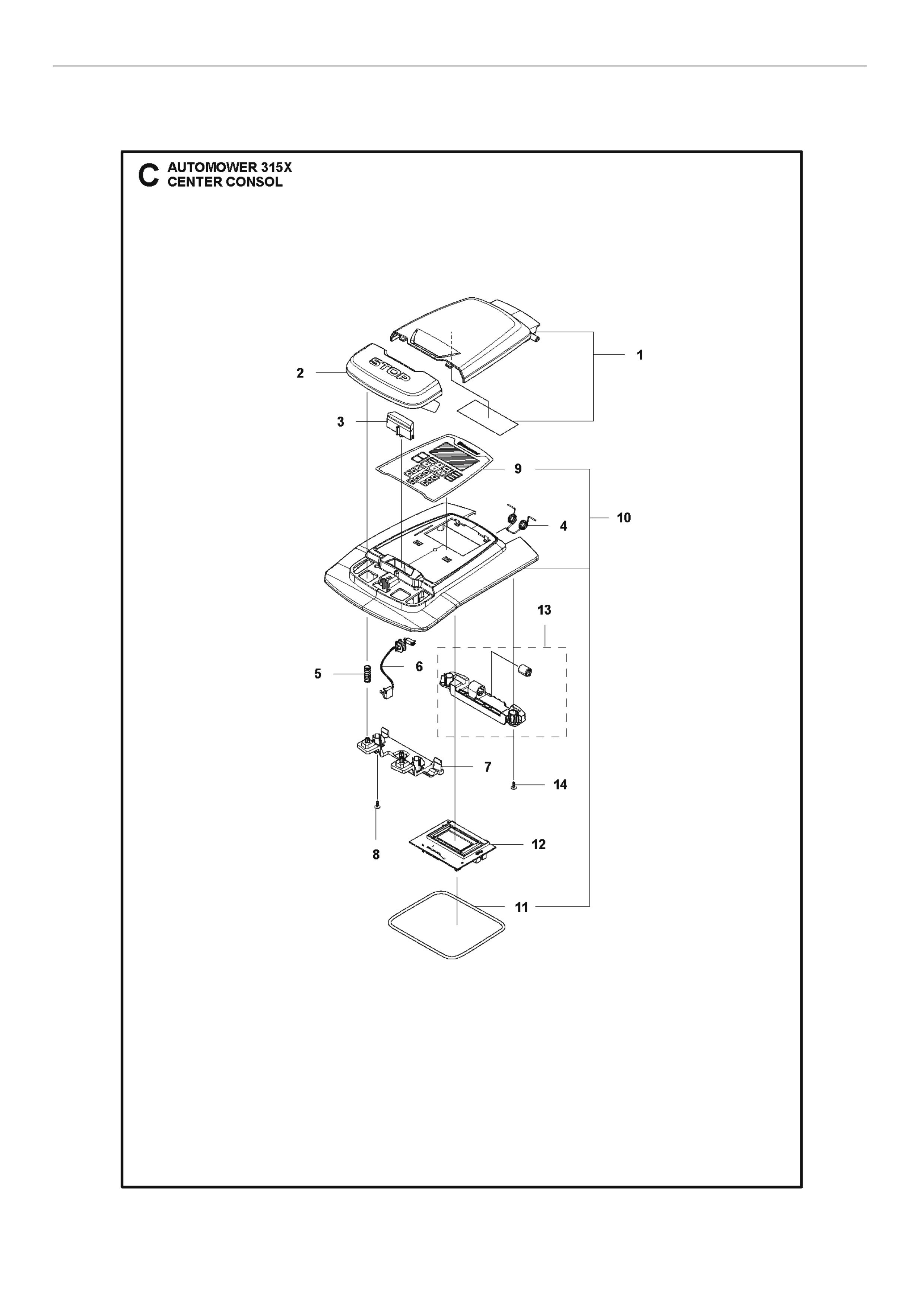 C AUTOMOWER 315X
CENTER CONSOL

1
2
STOP
3
9
10
4
13
5
6
7
14
8
12
11