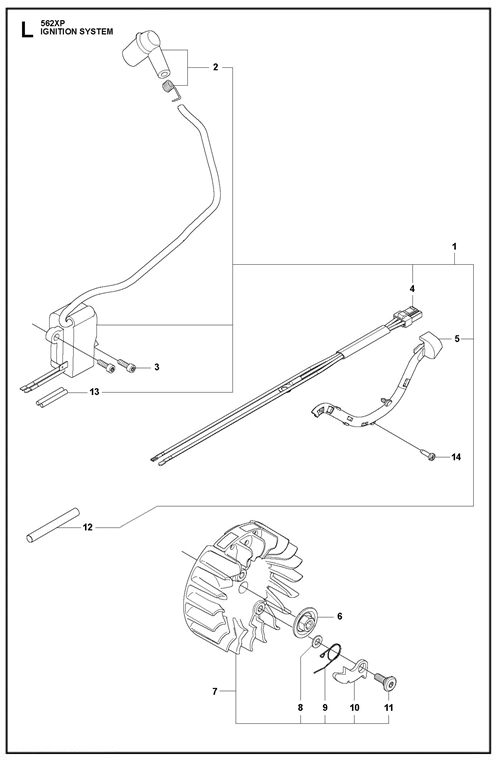 L 562XP
IGNITION SYSTEM

2
1
4
5
3
13
14
12
6
7
8
9
10
11