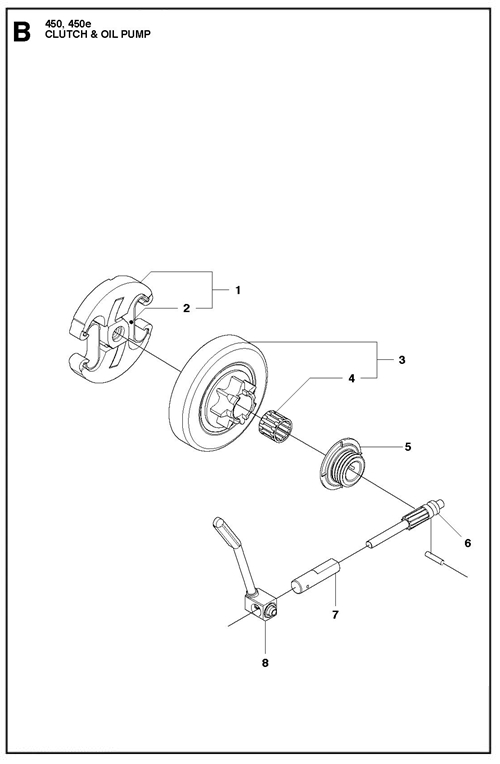 B
450, 450e
CLUTCH & OIL PUMP

1
2
3
4
5
6
7
8