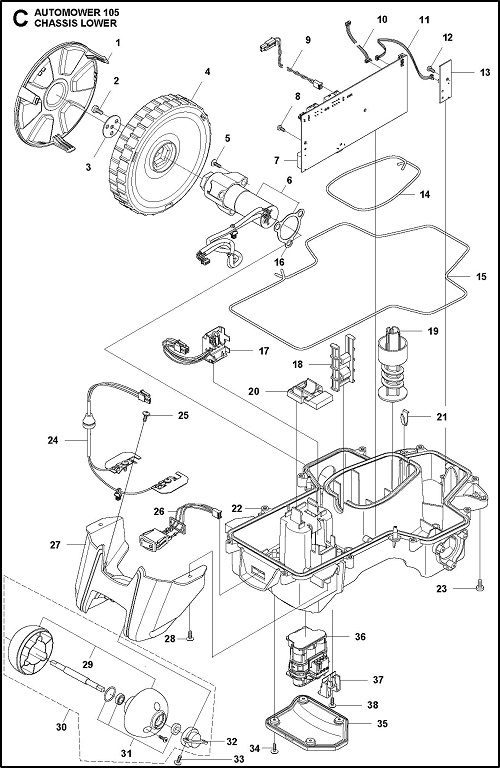 C AUTOMOWER 105
CHASSIS LOWER

1
2
3
4
5
6
7
8
9
10
11
12
13
14
15
16
17
18
19
20
21
22
23
24
25
26
27
28
29
30
31
32
33
34
35
36
37
38