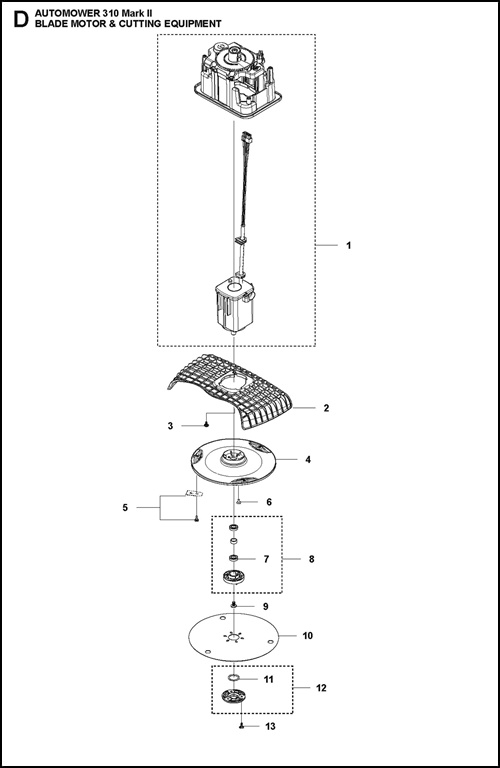 D AUTOMOWER 310 Mark II
BLADE MOTOR & CUTTING EQUIPMENT

1
2
3
4
5
6
7
8
9
10
11
12
13