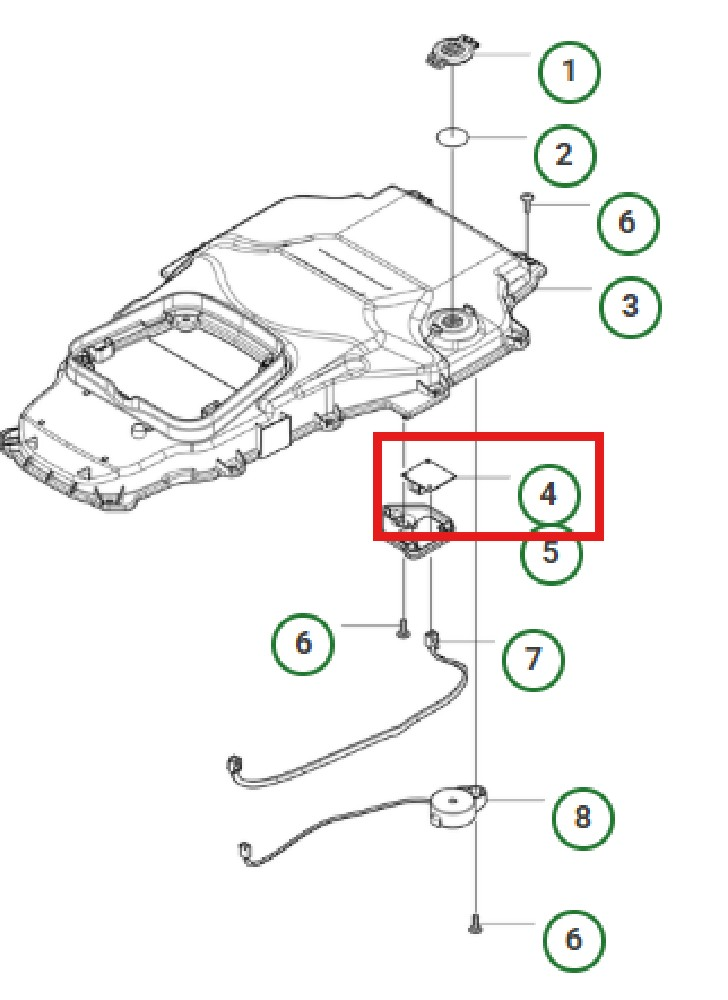 1
2
6
3
4
5
6
7
8
6