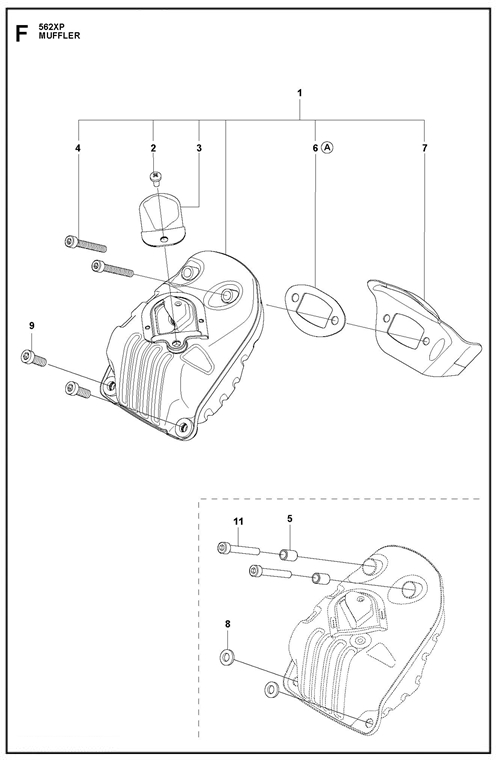 F
562XP
MUFFLER

1
4
2
3
6 A
7
9
11
5
8