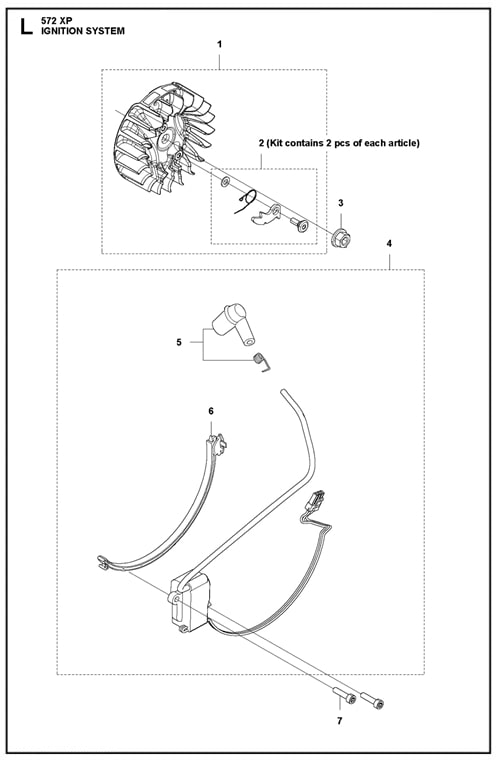 L 572 XP
IGNITION SYSTEM

1

2 (Kit contains 2 pcs of each article)

3

4

5

6

7