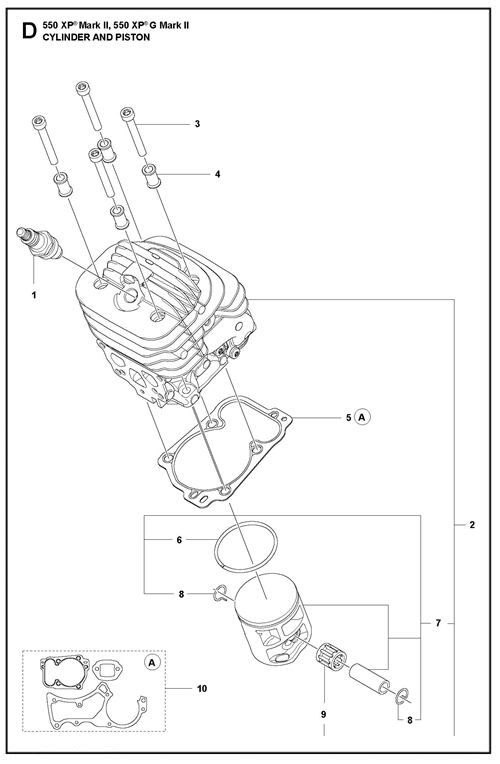 D 550 XP® Mark II, 550 XP® G Mark II
CYLINDER AND PISTON

3
4
1
5 A
2
6
8
7
A
10
9
8