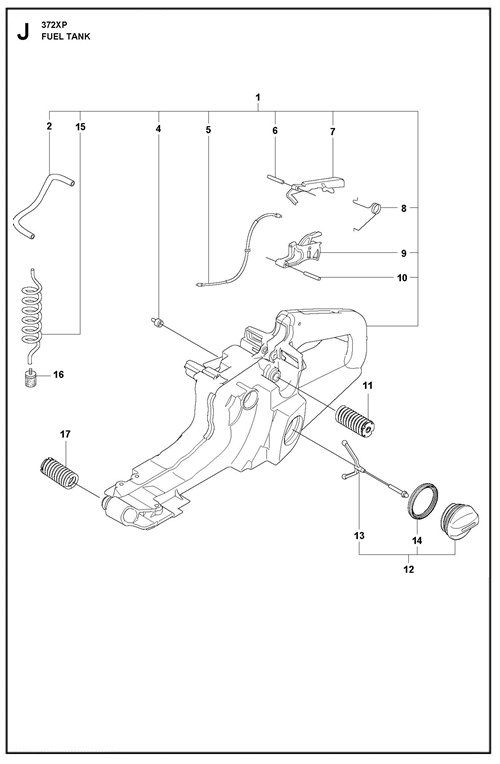 J
372XP
FUEL TANK

1
2
15
4
5
6
7
8
9
10
16
11
17
13
14
12