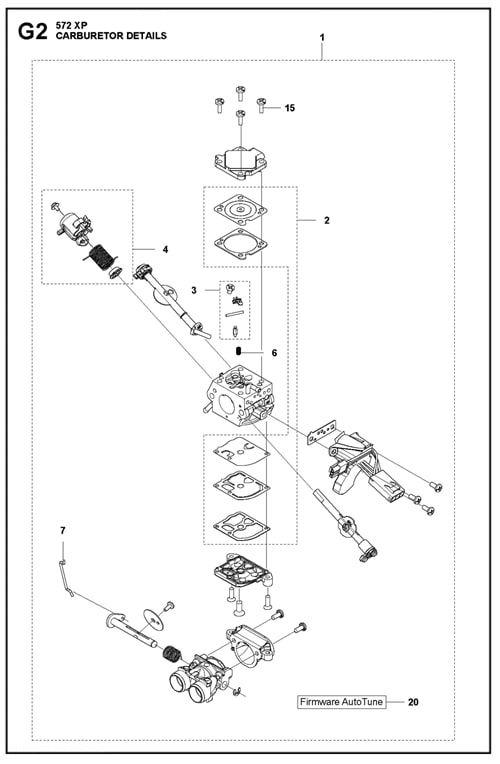 G2 572 XP
CARBURETOR DETAILS

1

15

2

4

3

6

7

Firmware AutoTune 20