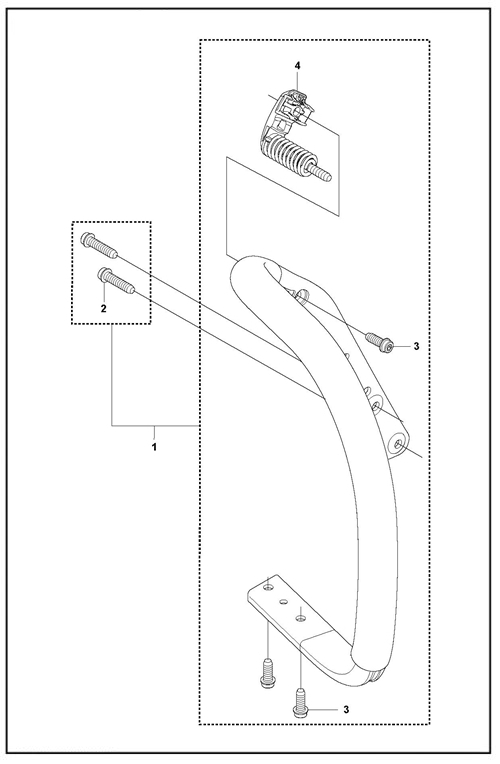 4
2
3
1
3