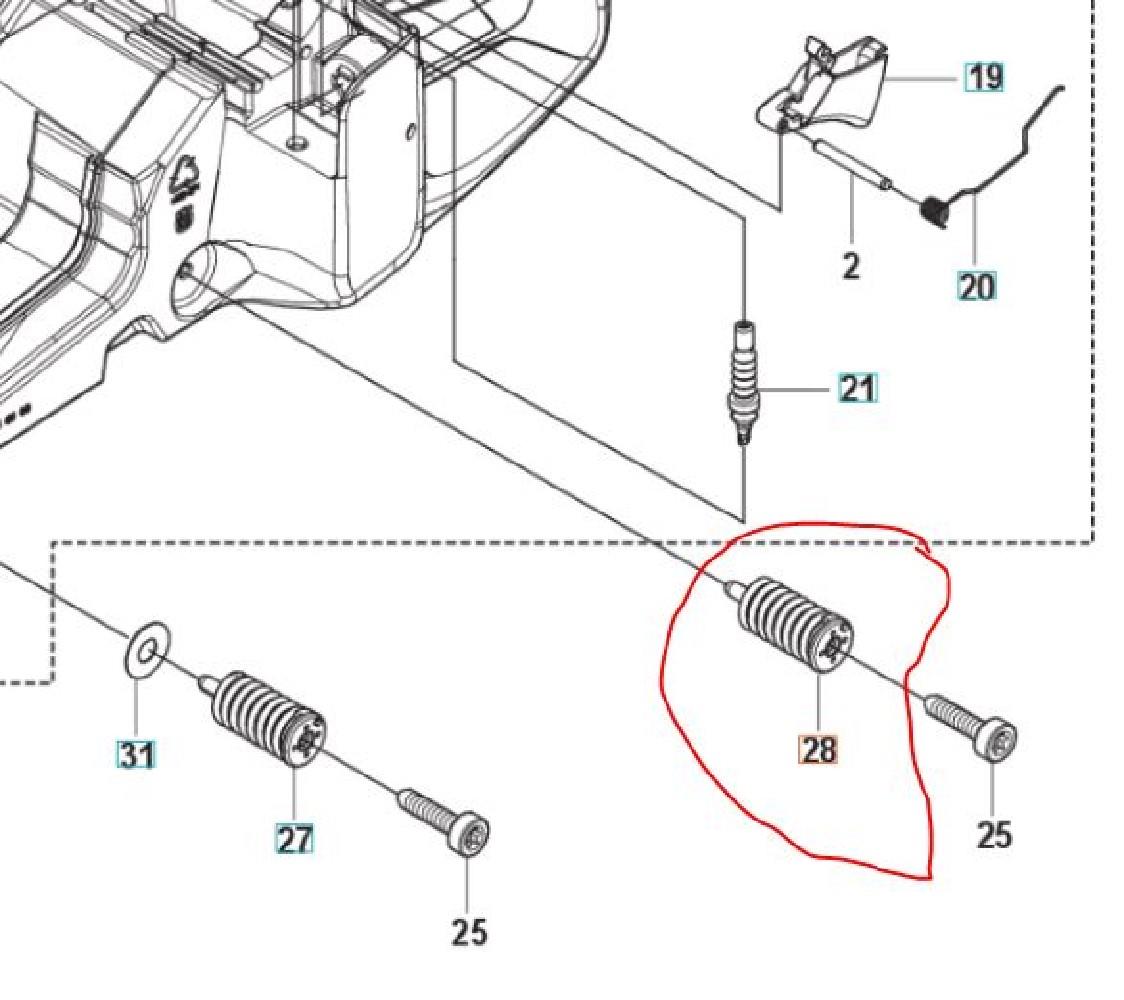 19

2

20

21

31

27

25

28

25