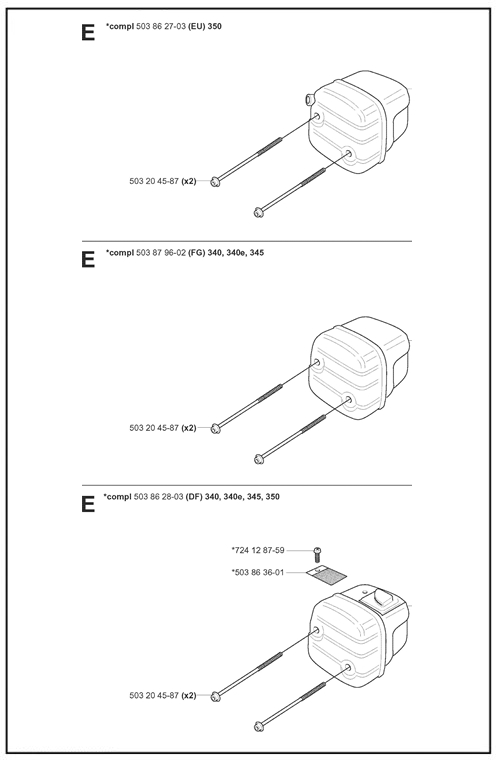 E *compl 503 86 27-03 (EU) 350

503 20 45-87 (x2)

E *compl 503 87 96-02 (FG) 340, 340e, 345

503 20 45-87 (x2)

E *compl 503 86 28-03 (DF) 340, 340e, 345, 350

*724 12 87-59

*503 86 36-01

503 20 45-87 (x2)