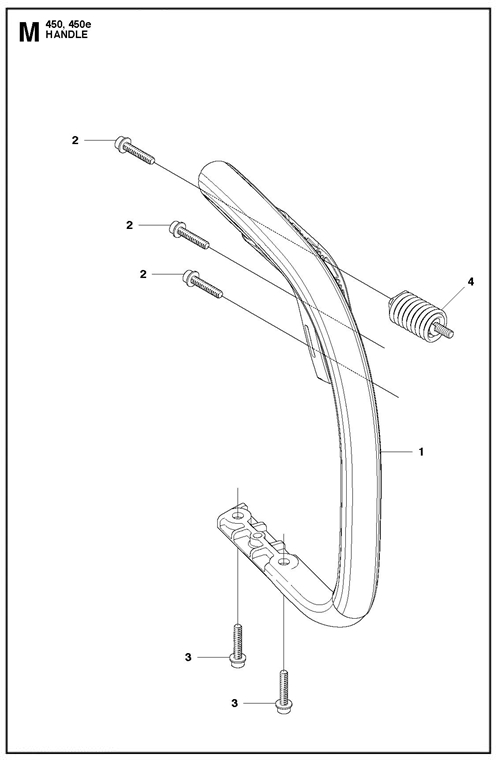 M 450, 450e
HANDLE

2
2
2
4
1
3
3