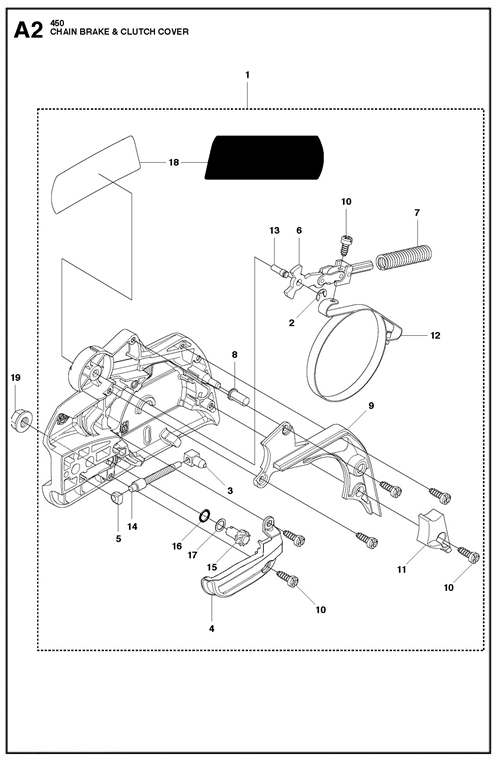 A2 450
CHAIN BRAKE & CLUTCH COVER

1
18
10
7
13
6
2
12
8
19
9
3
5
14
16
17
15
11
10
10
4