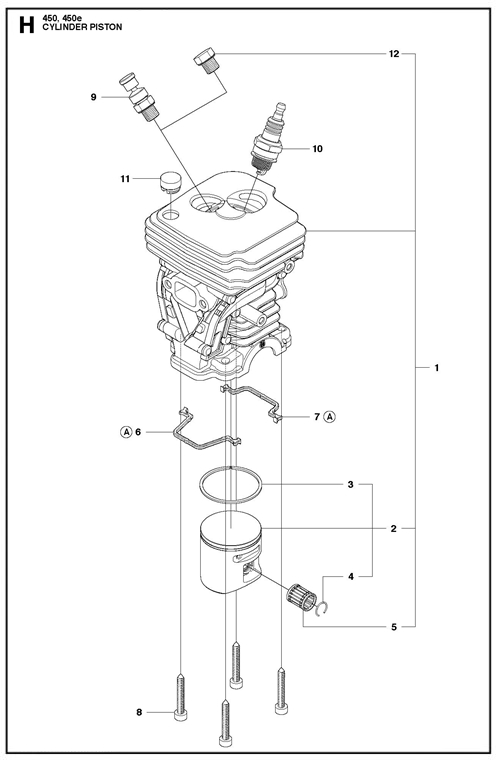 H 450, 450e
CYLINDER PISTON

12
9
10
11
1
7 A
A 6
3
2
4
5
8