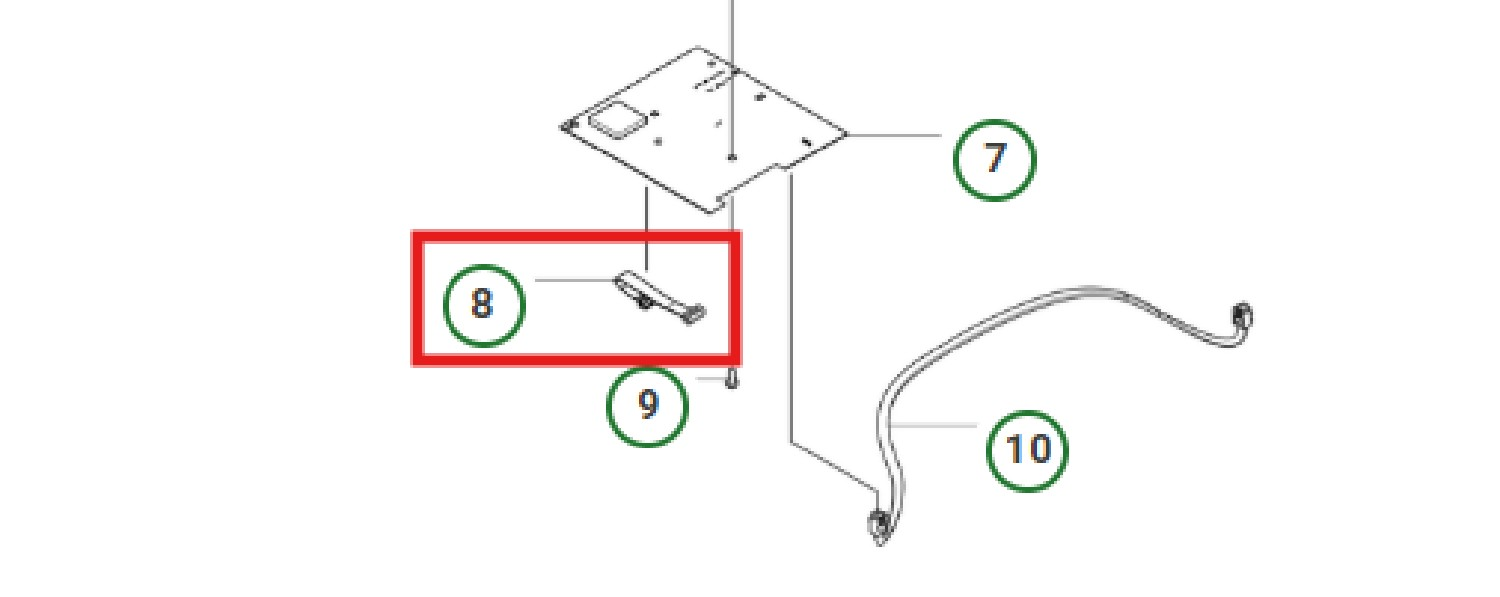 7
8
9
10