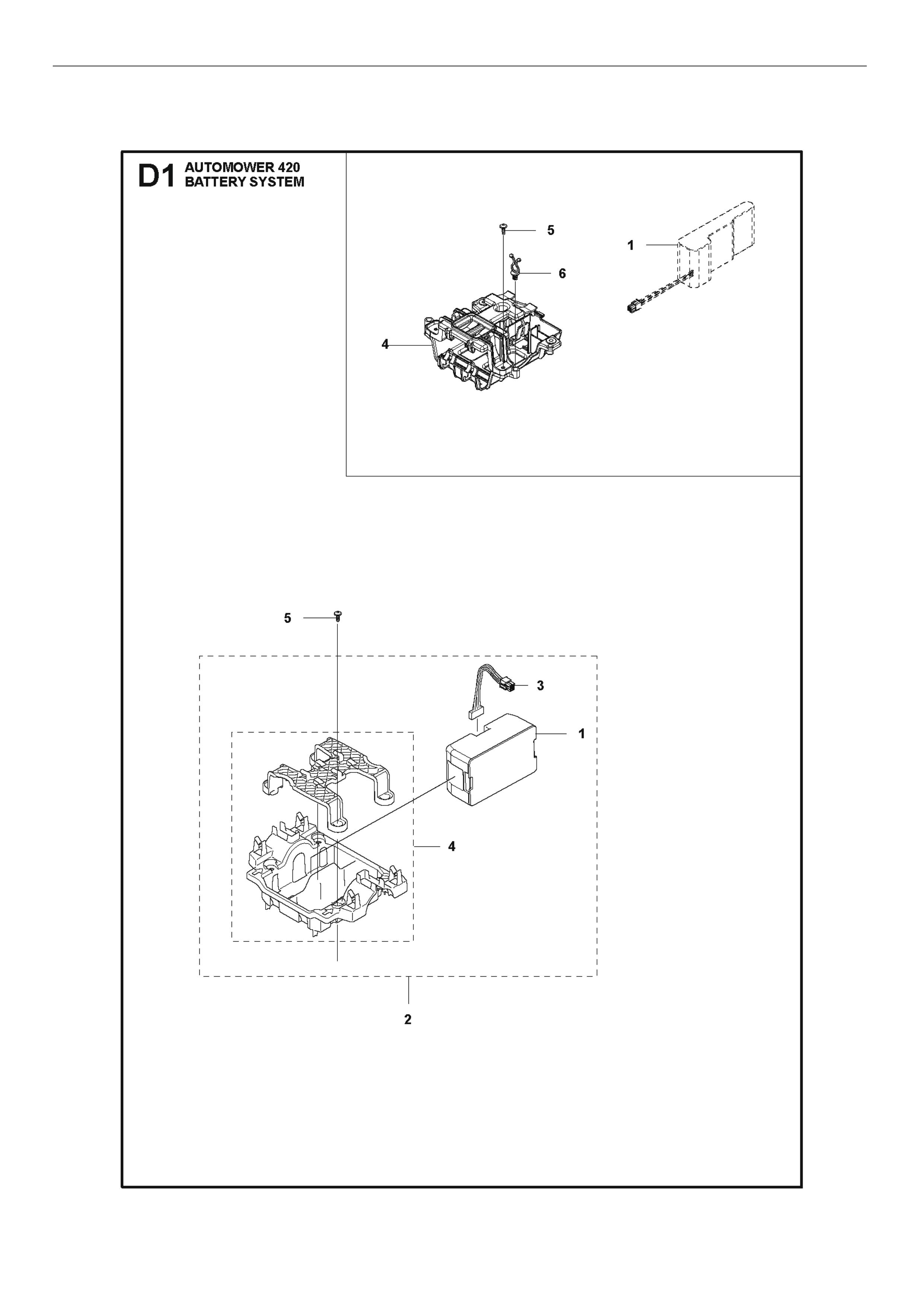 D1 AUTOMOWER 420
BATTERY SYSTEM

5
1
6
4

5
3
1
4
2