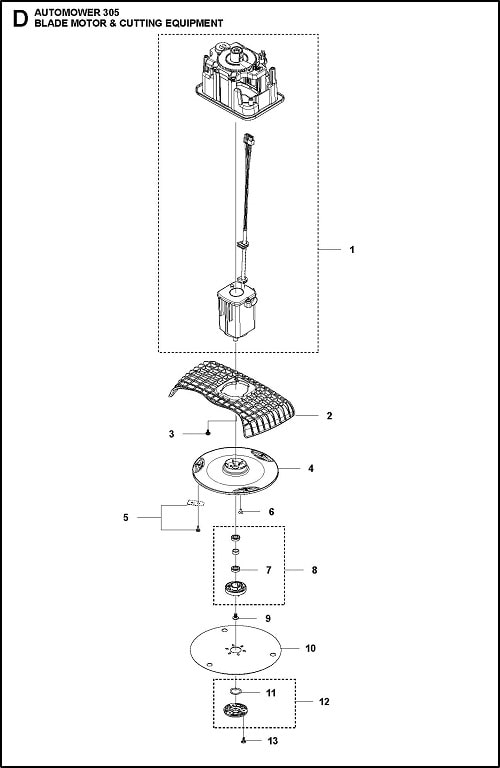 D AUTOMOWER 305
BLADE MOTOR & CUTTING EQUIPMENT

1
2
3
4
5
6
7
8
9
10
11
12
13