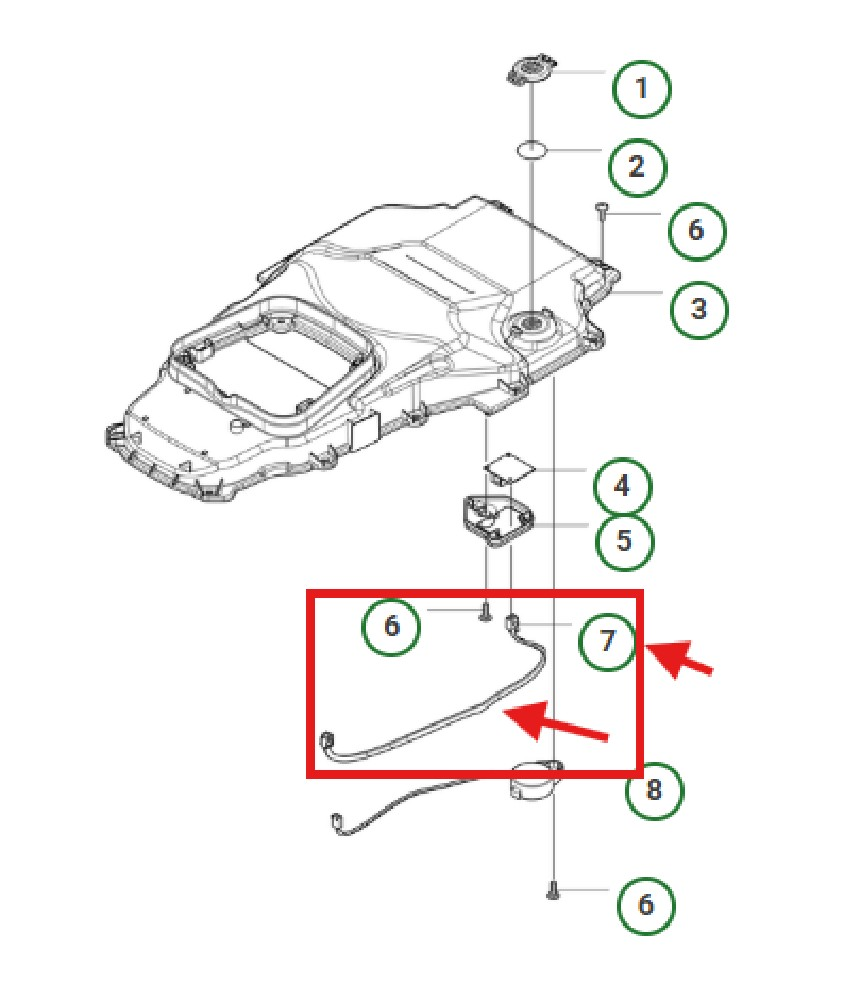 1
2
6
3
4
5
6
7
8
6