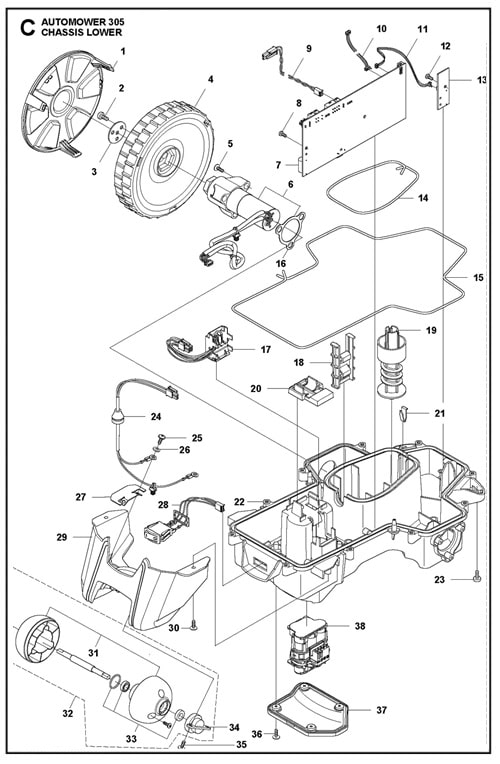 C AUTOMOWER 305
CHASSIS LOWER

1
2
3
4
5
6
7
8
9
10
11
12
13
14
15
16
17
18
19
20
21
22
23
24
25
26
27
28
29
30
31
32
33
34
35
36
37
38